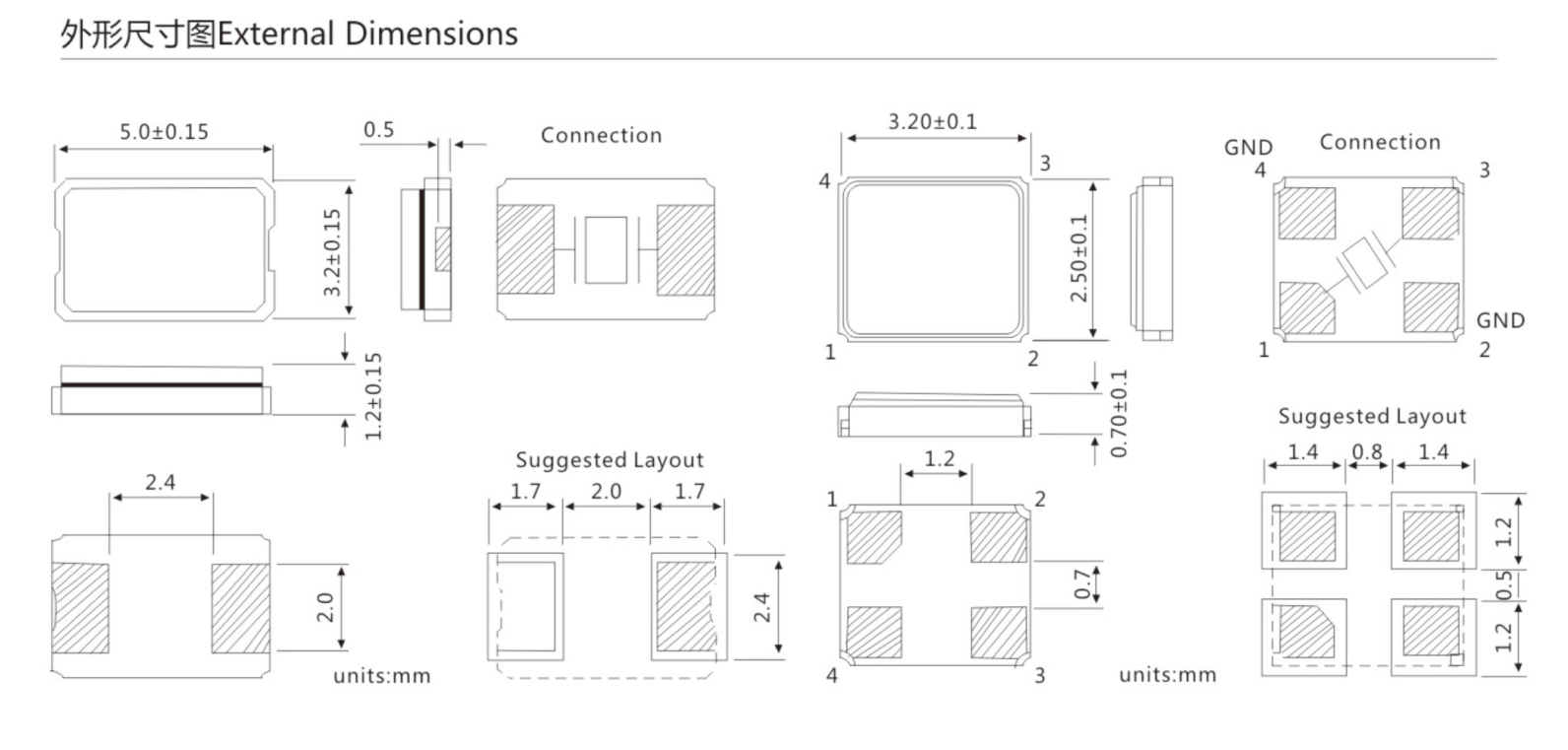 外形尺寸图External Dimensions

5.0±0.15

0.5

Connection

3.2±0.15

1.2±0.15

2.4

2.0

units:mm

Suggested Layout

1.7 2.0 1.7

2.4

3.20±0.1

4 3

2.50±0.1

1 2

0.70±0.1

1.2

1 2

0.7

4 3

units:mm

GND Connection

4 3

GND

1 2

Suggested Layout

1.4 0.8 1.4

1.2

0.5

1.2